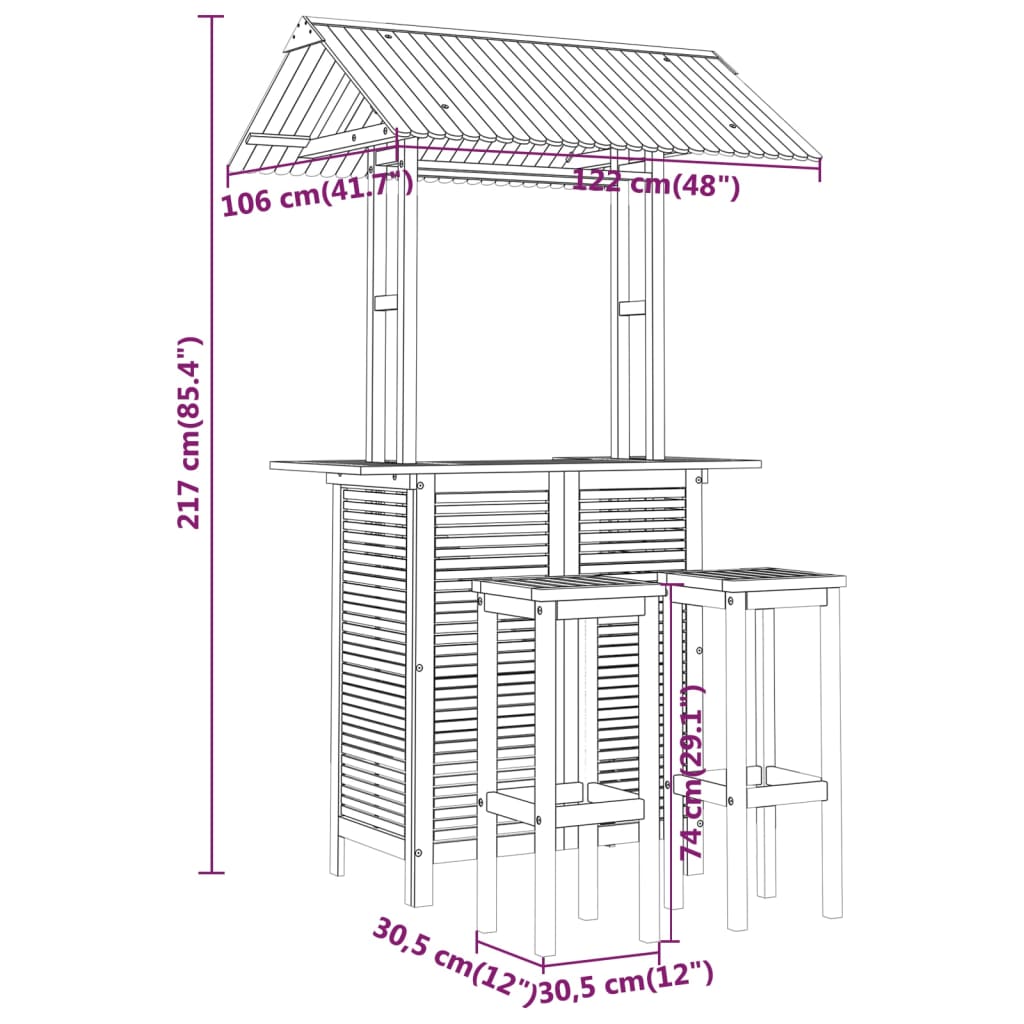 106 cm(41.7")
122 cm(48")
217 cm(85.4")
74 cm(29.1")
30,5 cm(12")
30,5 cm(12")